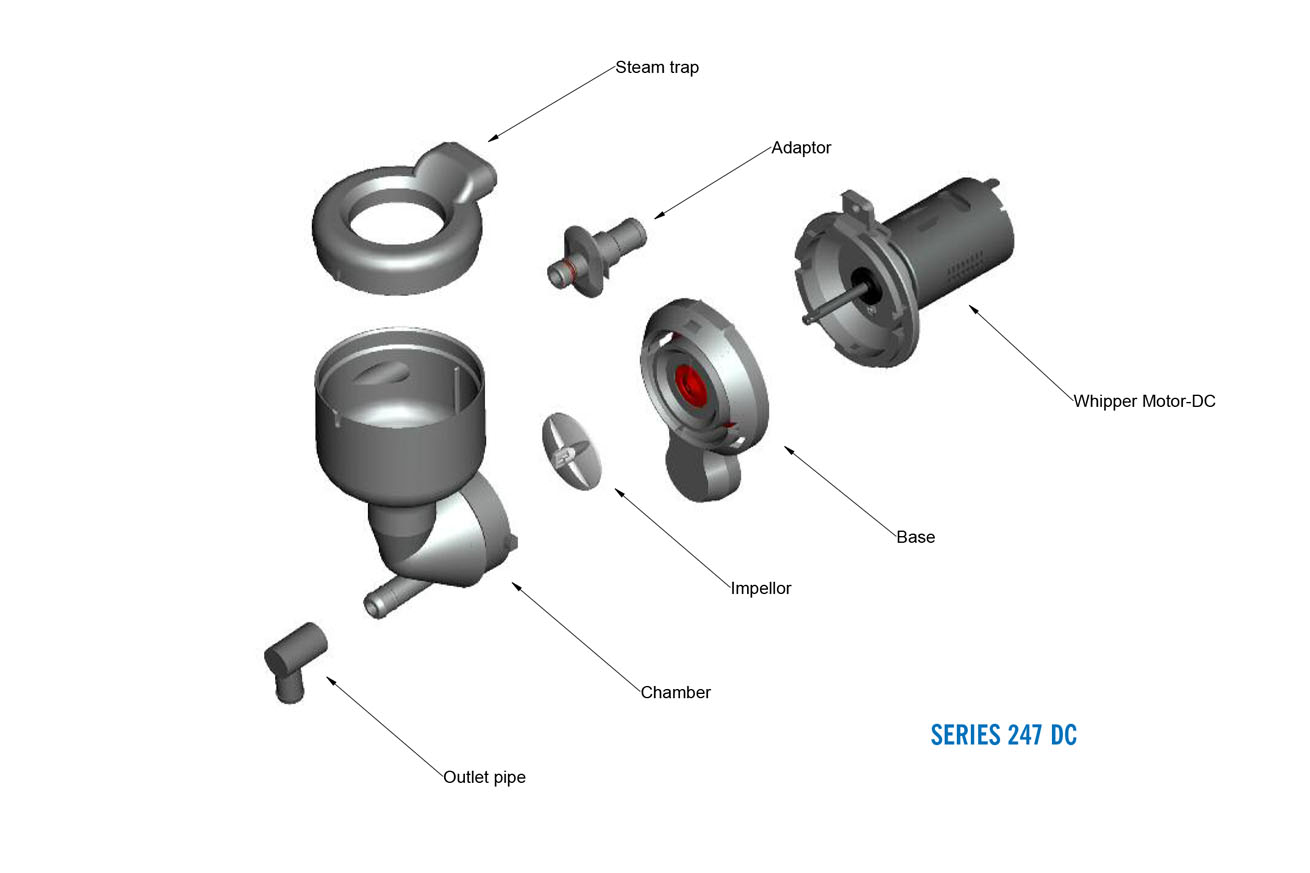 Steam trap

Adaptor

Whipper Motor-DC

Base

Impellor

Chamber

Outlet pipe

SERIES 247 DC