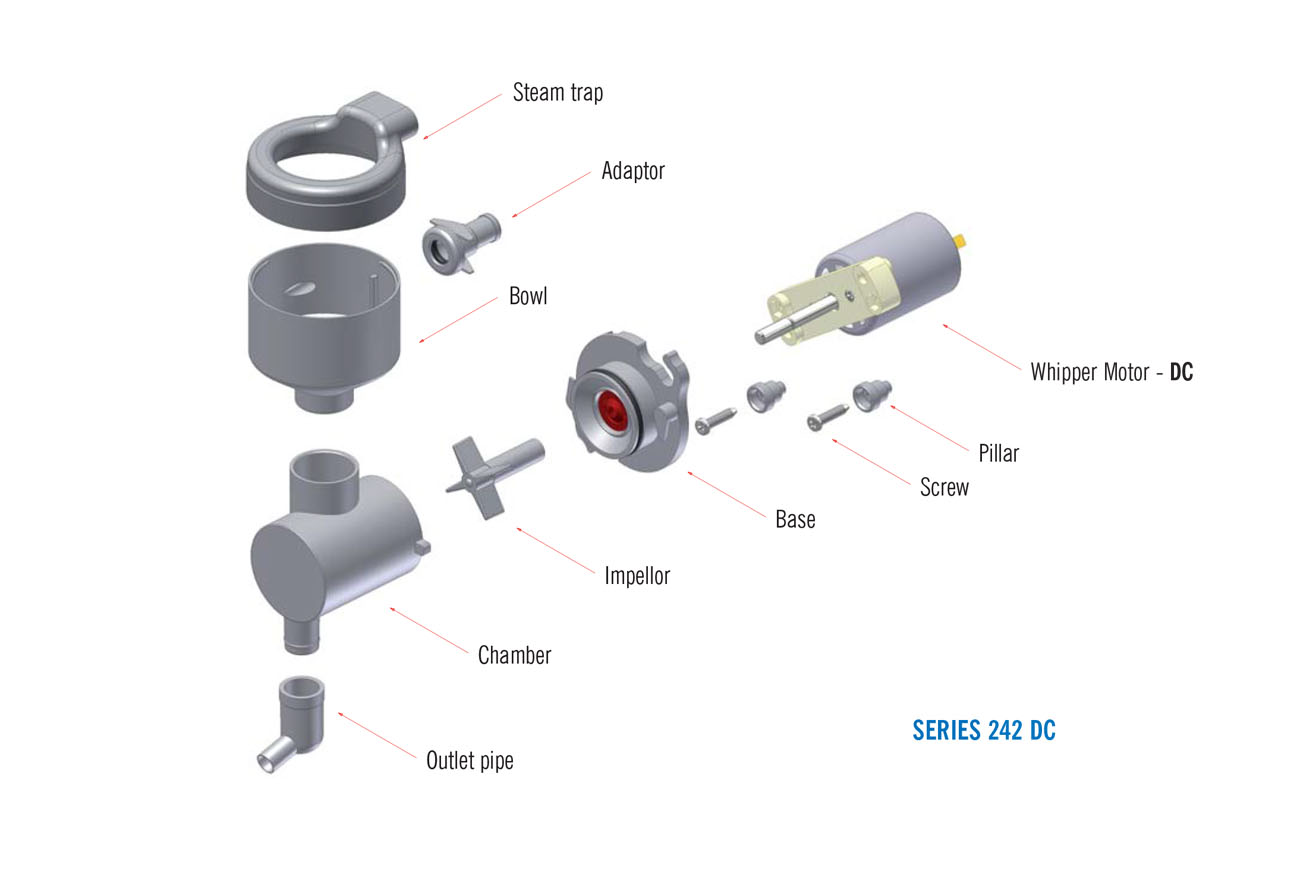 Steam trap

Adaptor

Bowl

Whipper Motor - DC

Pillar

Screw

Base

Impellor

Chamber

Outlet pipe

SERIES 242 DC