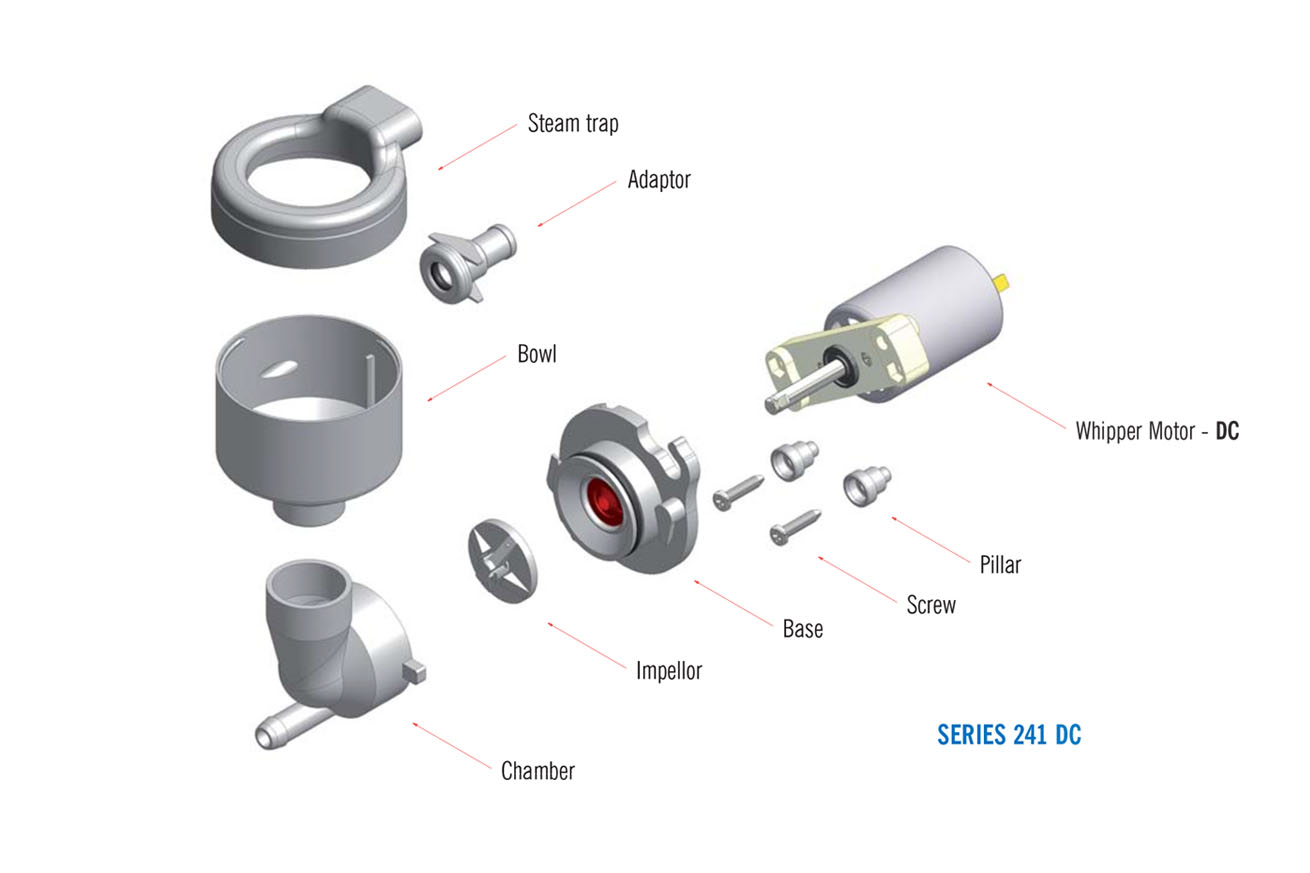 Steam trap

Adaptor

Bowl

Whipper Motor - DC

Pillar

Screw

Base

Impellor

Chamber

SERIES 241 DC